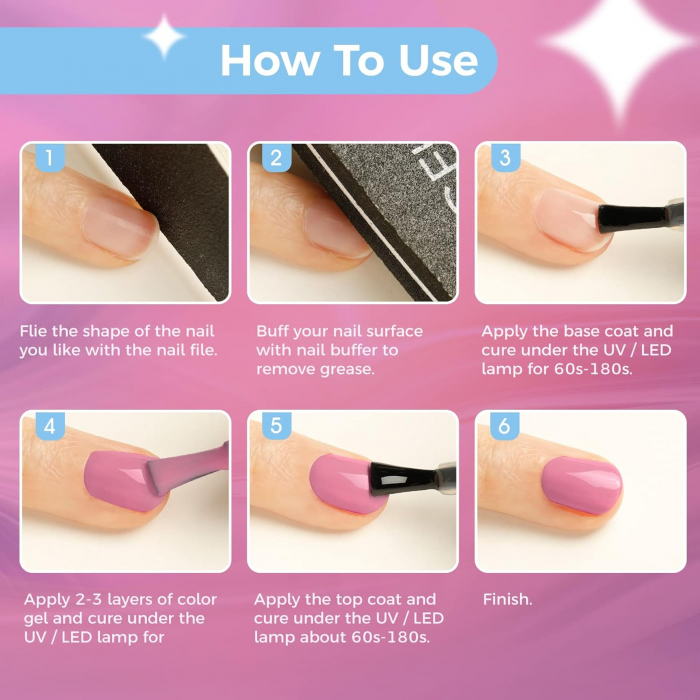 How To Use

1

Flie the shape of the nail you like with the nail file.

2

Buff your nail surface with nail buffer to remove grease.

3

Apply the base coat and cure under the UV / LED lamp for 60s-180s.

4

Apply 2-3 layers of color gel and cure under the UV / LED lamp for

5

Apply the top coat and cure under the UV / LED lamp about 60s-180s.

6

Finish.