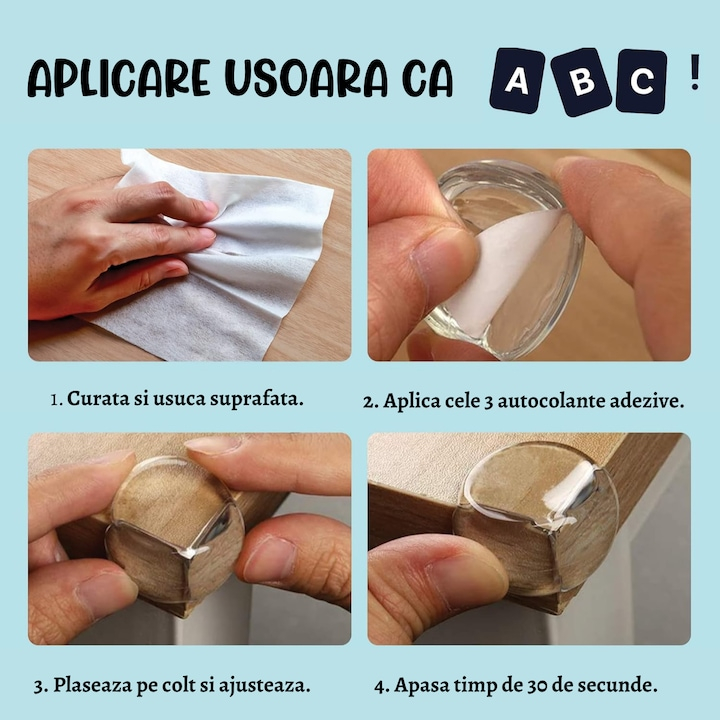 APLICARE USOARA CA A B C !

1. Curata si usuca suprafata.

2. Aplica cele 3 autocolante adezive.

3. Plaseaza pe colt si ajusteaza.

4. Apasa timp de 30 de secunde.