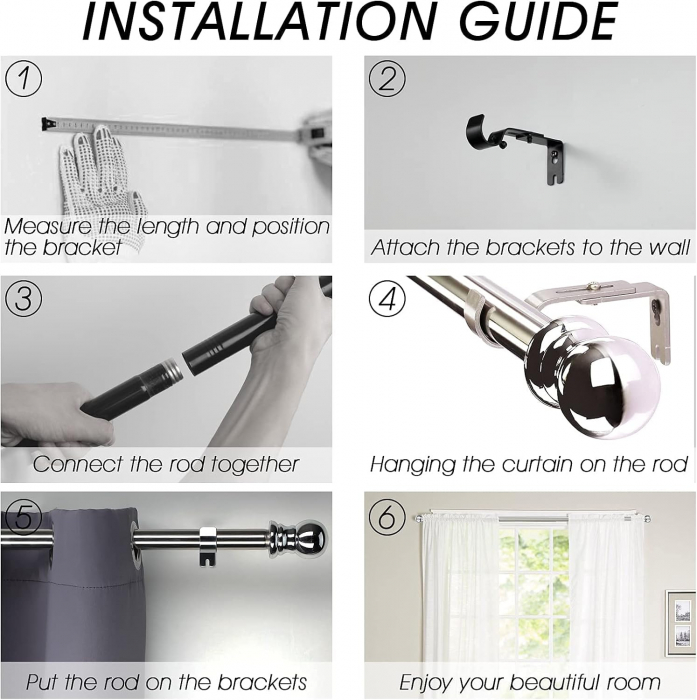 INSTALLATION GUIDE

1
Measure the length and position the bracket

2
Attach the brackets to the wall

3
Connect the rod together

4
Hanging the curtain on the rod

5
Put the rod on the brackets

6
Enjoy your beautiful room