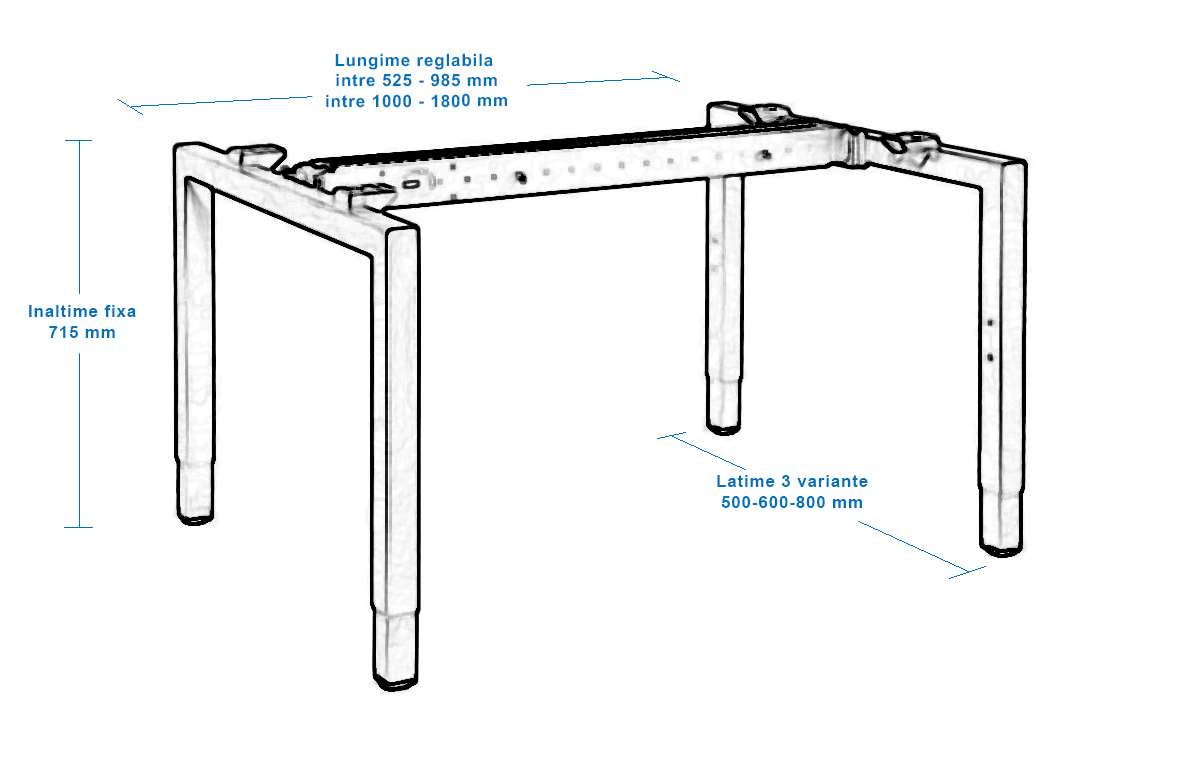 Lungime reglabila
intre 525 - 985 mm
intre 1000 - 1800 mm

Inaltime fixa
715 mm

Latime 3 variante
500-600-800 mm