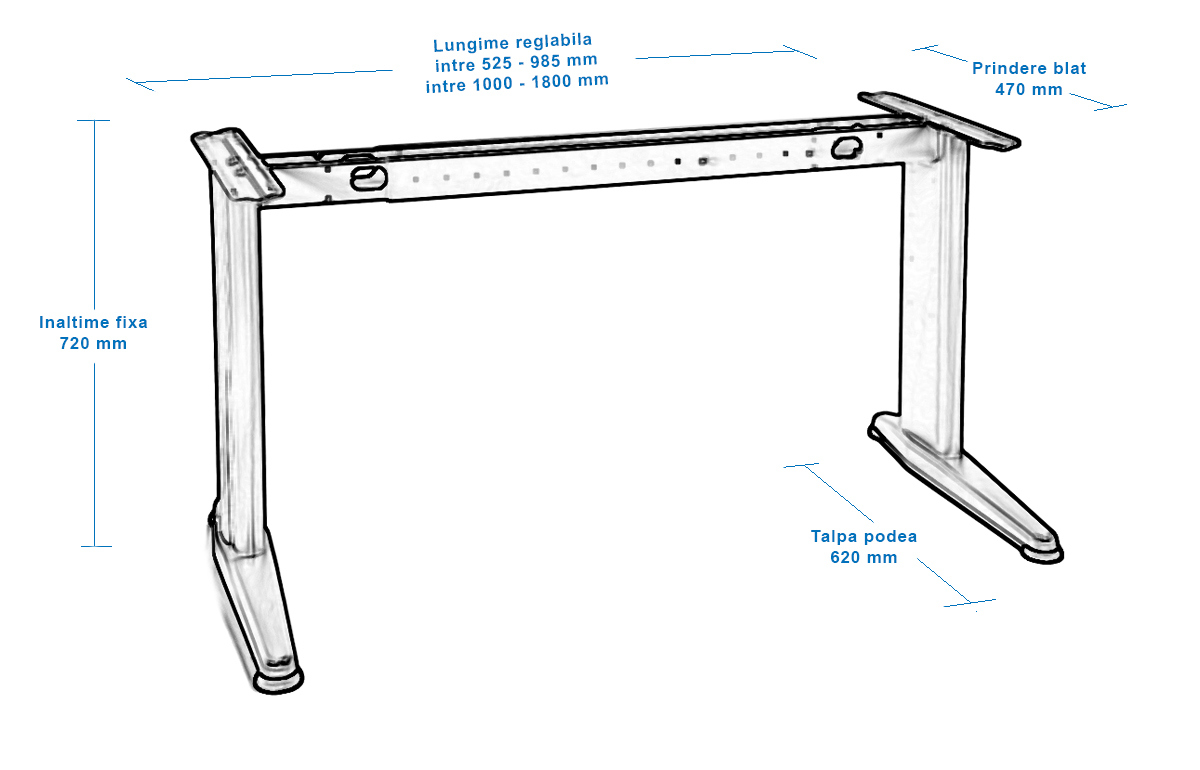 Lungime reglabila
intre 525 - 985 mm
intre 1000 - 1800 mm

Prindere blat
470 mm

Inaltime fixa
720 mm

Talpa podea
620 mm