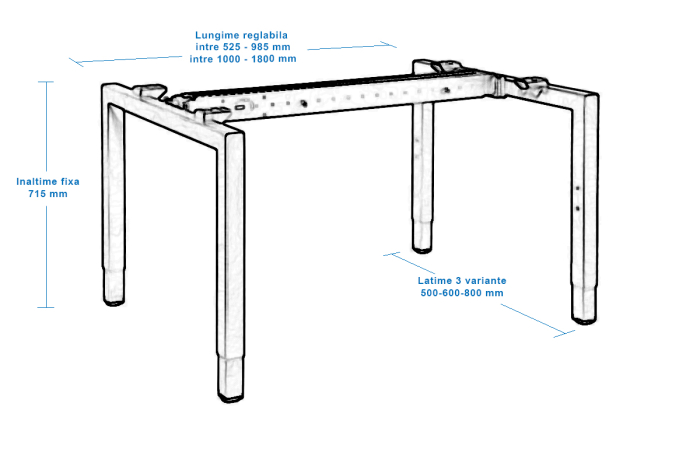 Lungime reglabila
intre 525 - 985 mm
intre 1000 - 1800 mm

Inaltime fixa
715 mm

Latime 3 variante
500-600-800 mm