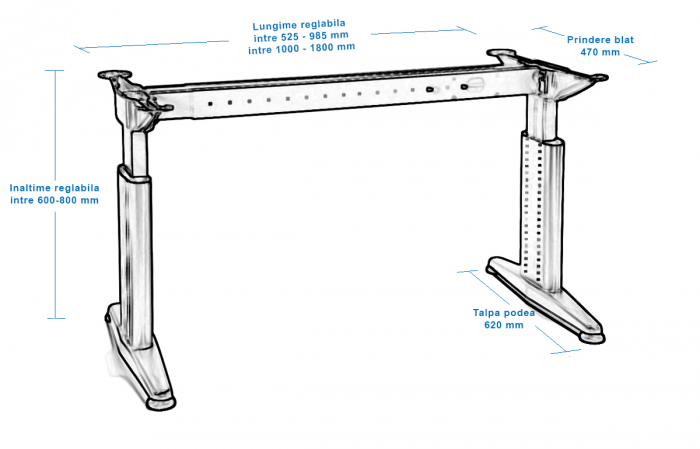 Lungime reglabila
intre 525 - 985 mm
intre 1000 - 1800 mm

Prindere blat
470 mm

Inaltime reglabila
intre 600-800 mm

Talpa podea
620 mm