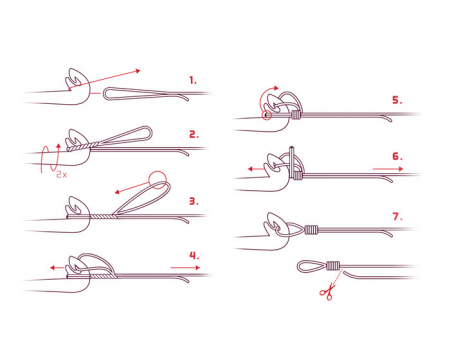 1.
2.
2x
3.
4.
5.
6.
7.