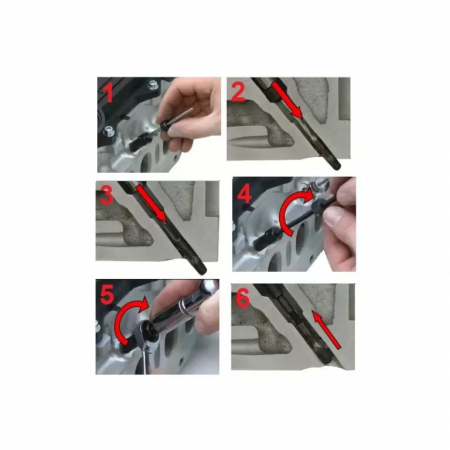 1
2
3
4
5
6