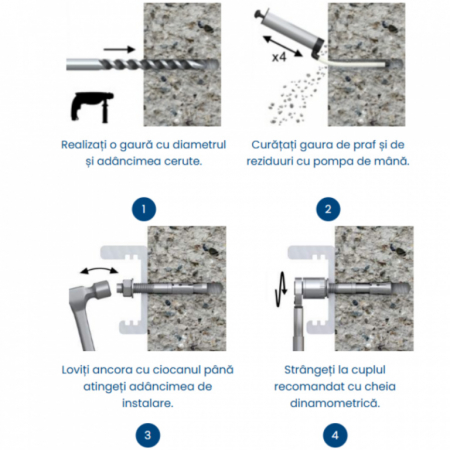 Realizați o gaură cu diametrul și adâncimea cerute.

1

x4

Curățați gaura de praf și de reziduuri cu pompa de mână.

2

Loviți ancora cu ciocanul până atingeți adâncimea de instalare.

3

Strângeți la cuplul recomandat cu cheia dinamometrică.

4