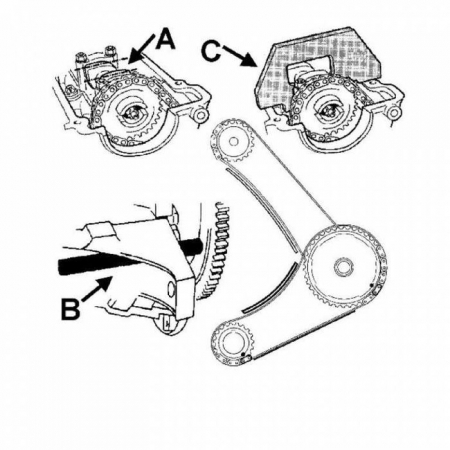 A
C
B