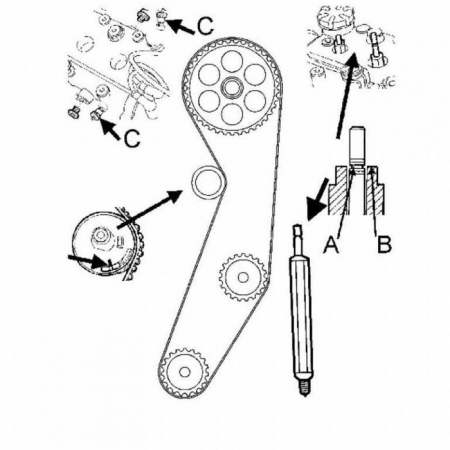 C

C

A

B