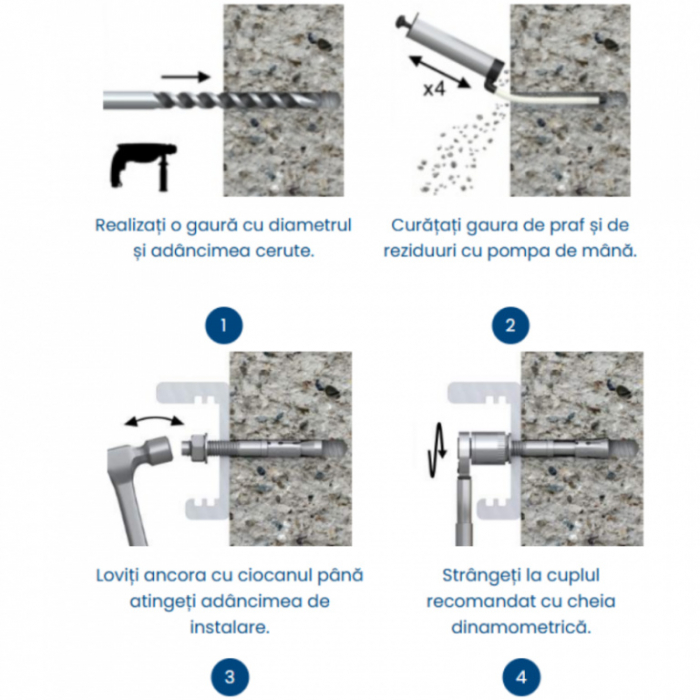 x4

Realizați o gaură cu diametrul și adâncimea cerute.

Curățați gaura de praf și de reziduuri cu pompa de mână.

1

2

Loviți ancora cu ciocanul până atingeți adâncimea de instalare.

Strângeți la cuplul recomandat cu cheia dinamometrică.

3

4