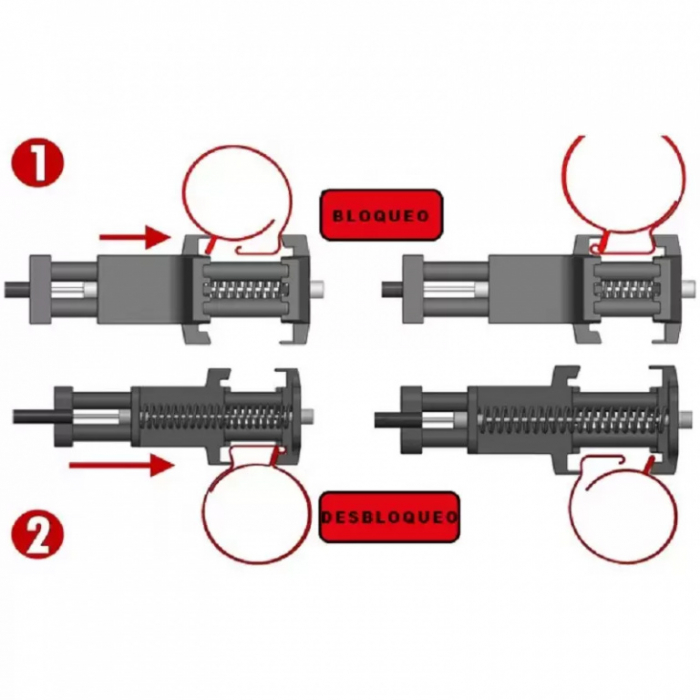 1

BLOQUEO

2

DESBLOQUEO