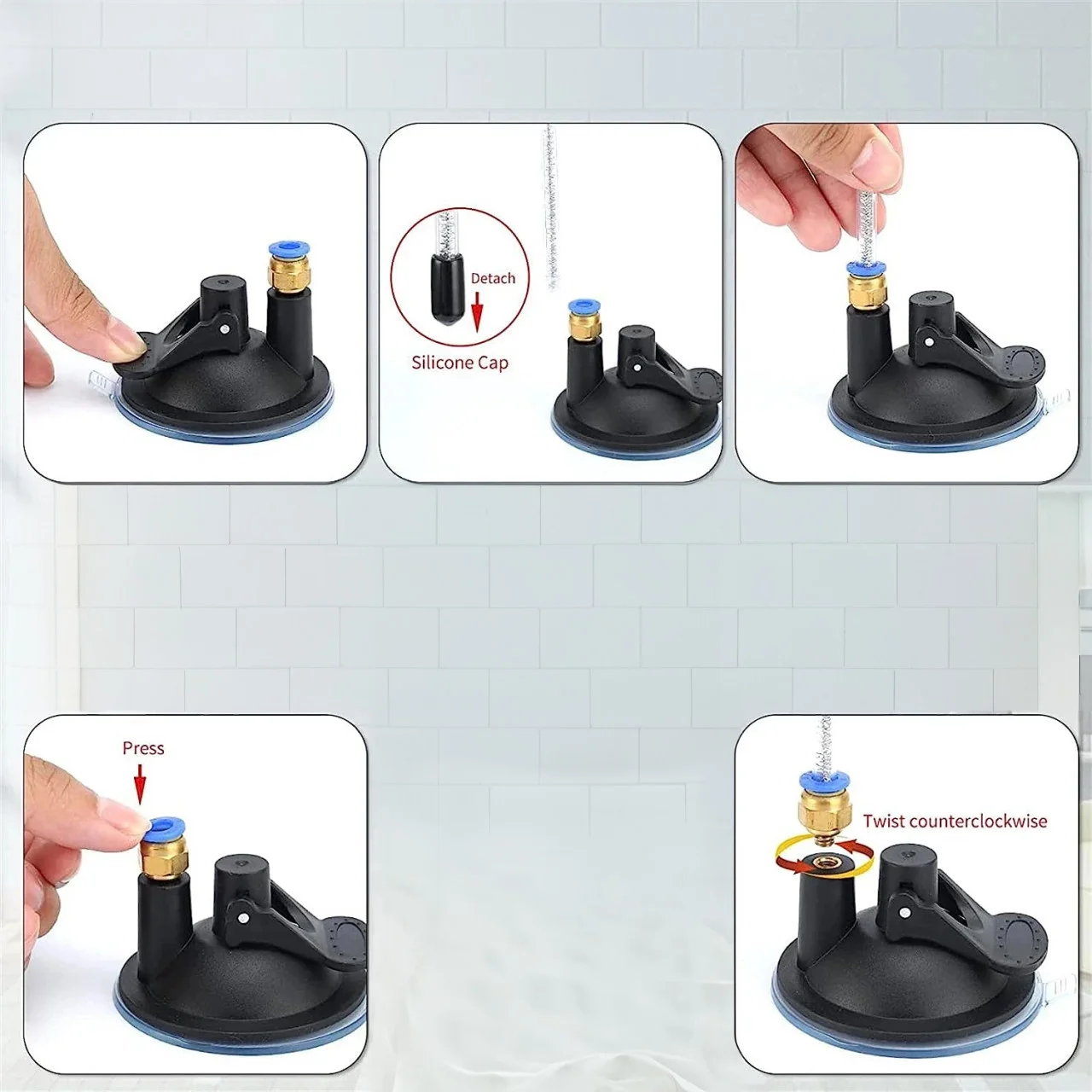 Detach
Silicone Cap

Press

Twist counterclockwise