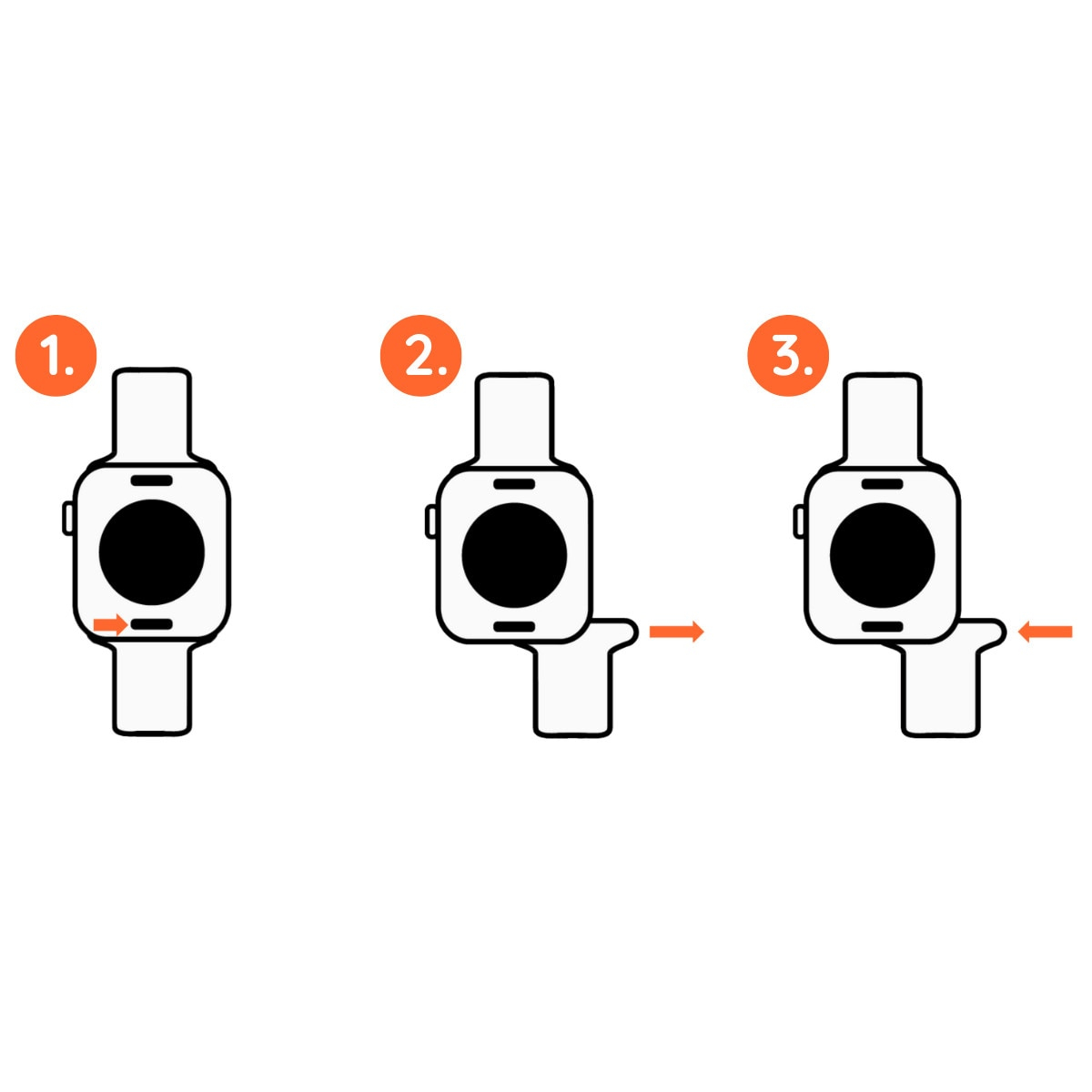 1.

2.

3.