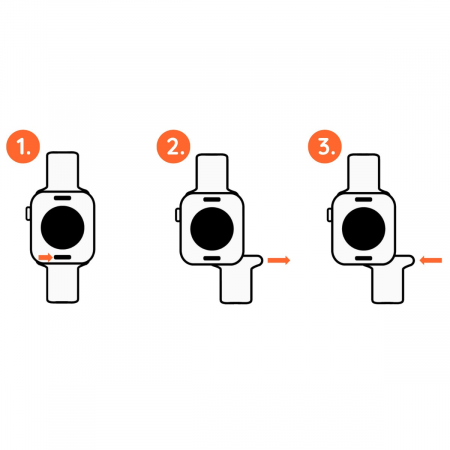 1.

2.

3.