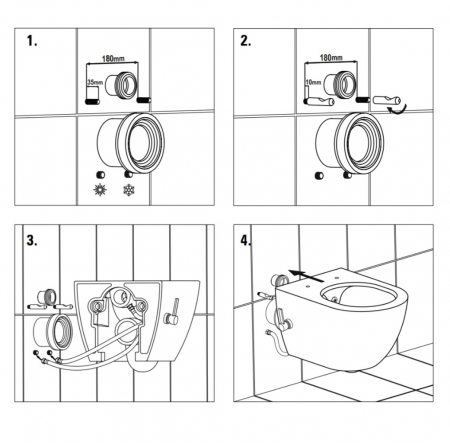 1.

180mm

35mm

2.

180mm

10mm

3.

4.