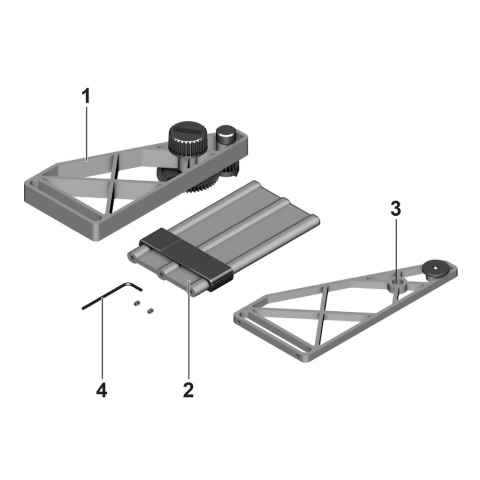 1

3

4

2