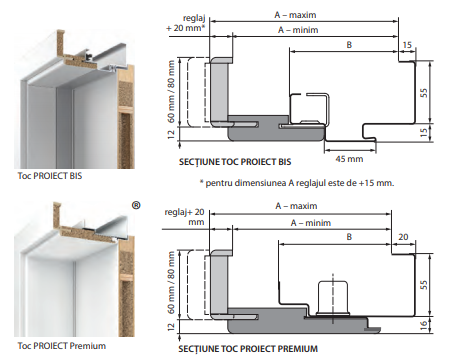 Toc PROIECT BIS

reglaj + 20 mm*

A – maxim

A – minim

B

15

60 mm / 80 mm

12

55

15

45 mm

SECȚIUNE TOC PROIECT BIS

* pentru dimensiunea A reglajul este de +15 mm.

®

Toc PROIECT Premium

reglaj+ 20 mm

A – maxim

A – minim

B

20

60 mm / 80 mm

12

55

16

SECȚIUNE TOC PROIECT PREMIUM