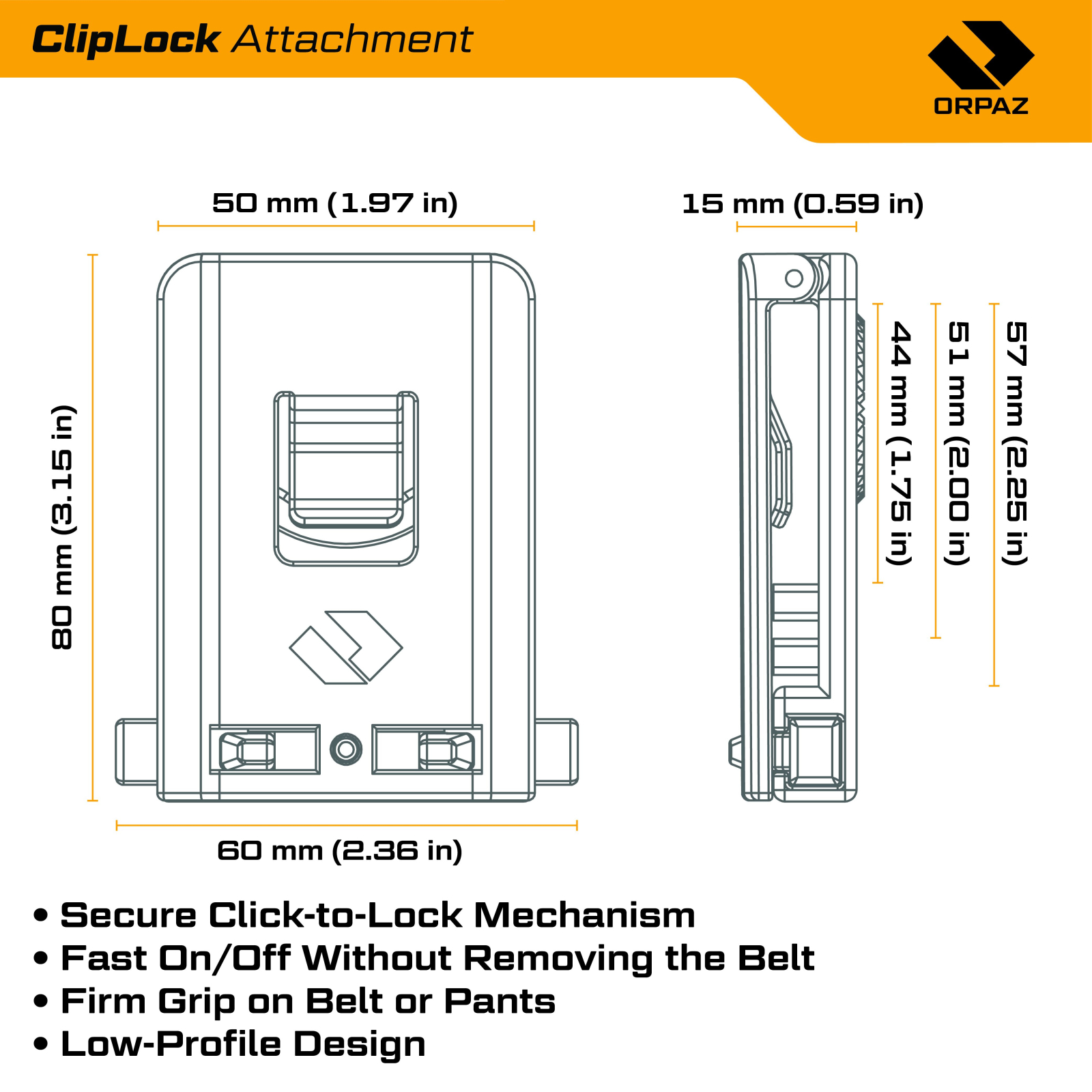 ClipLock Attachment

ORPAZ

50 mm (1.97 in)

15 mm (0.59 in)

80 mm (3.15 in)

44 mm (1.75 in)

51 mm (2.00 in)

57 mm (2.25 in)

60 mm (2.36 in)

• Secure Click-to-Lock Mechanism
• Fast On/Off Without Removing the Belt
• Firm Grip on Belt or Pants
• Low-Profile Design