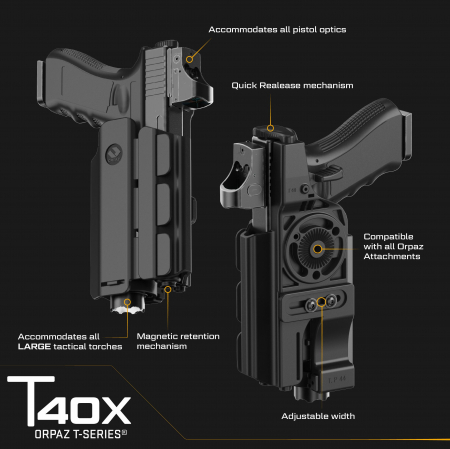 Accommodates all pistol optics

Quick Realease mechanism

Compatible with all Orpaz Attachments

Accommodates all LARGE tactical torches

Magnetic retention mechanism

Adjustable width

T40X
ORPAZ T-SERIES®