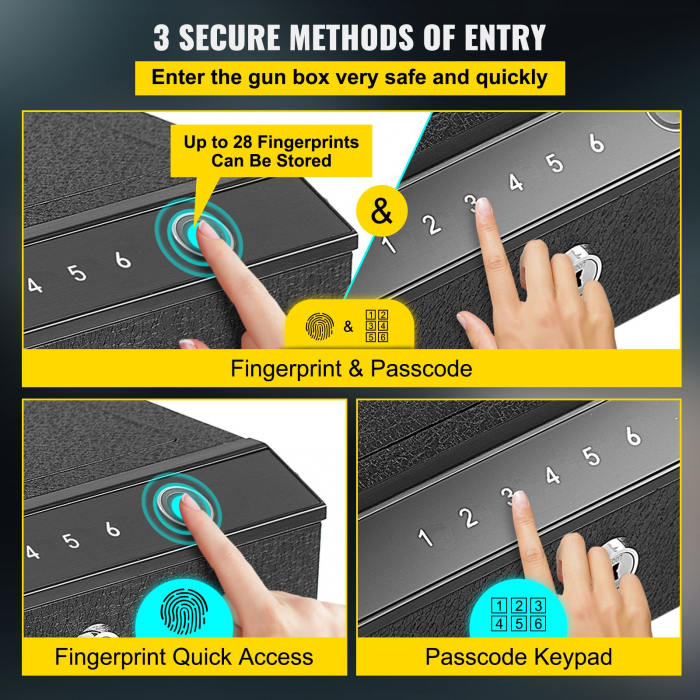 3 SECURE METHODS OF ENTRY

Enter the gun box very safe and quickly

Up to 28 Fingerprints Can Be Stored

4 5 6

&

1 2 3 4 5 6

&

1 2
3 4
5 6

Fingerprint & Passcode

4 5 6

Fingerprint Quick Access

1 2 3 4 5 6

1 2 3
4 5 6

Passcode Keypad