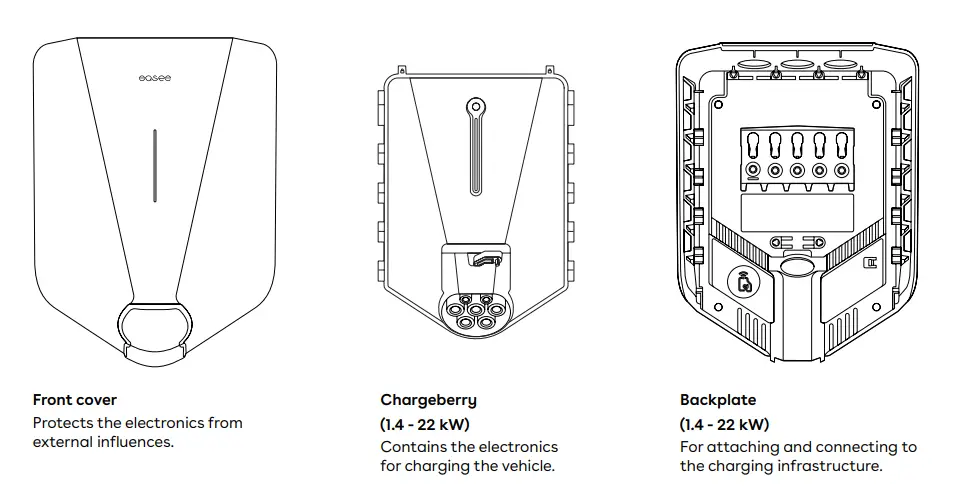 easee

Front cover
Protects the electronics from external influences.

Chargeberry
(1.4 - 22 kW)
Contains the electronics for charging the vehicle.

Backplate
(1.4 - 22 kW)
For attaching and connecting to the charging infrastructure.