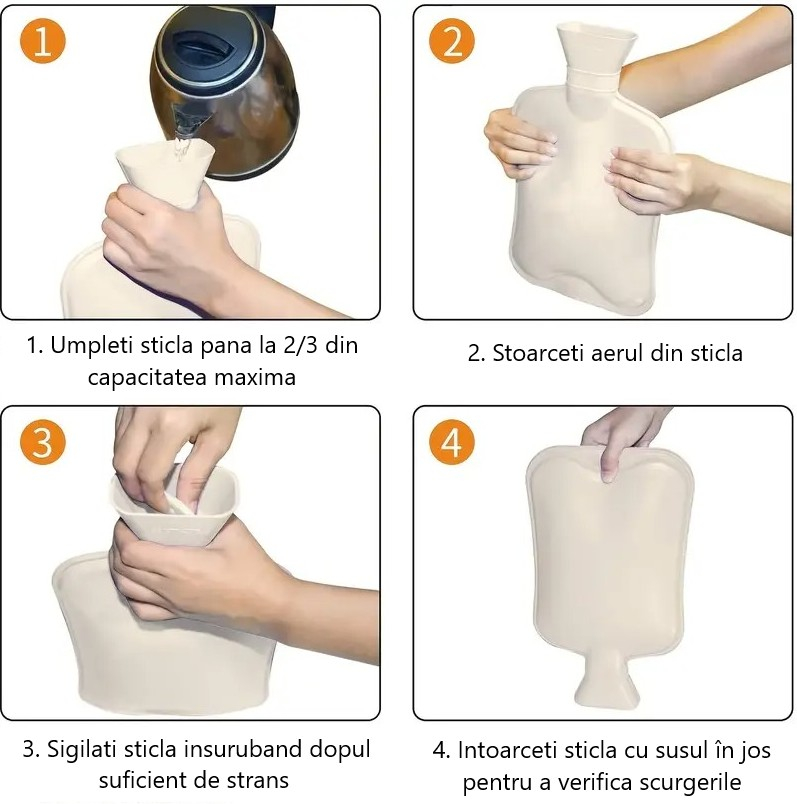 1

1. Umpleti sticla pana la 2/3 din capacitatea maxima

2

2. Stoarceti aerul din sticla

3

3. Sigilati sticla insuruband dopul suficient de strans

4

4. Intoarceti sticla cu susul în jos pentru a verifica scurgerile