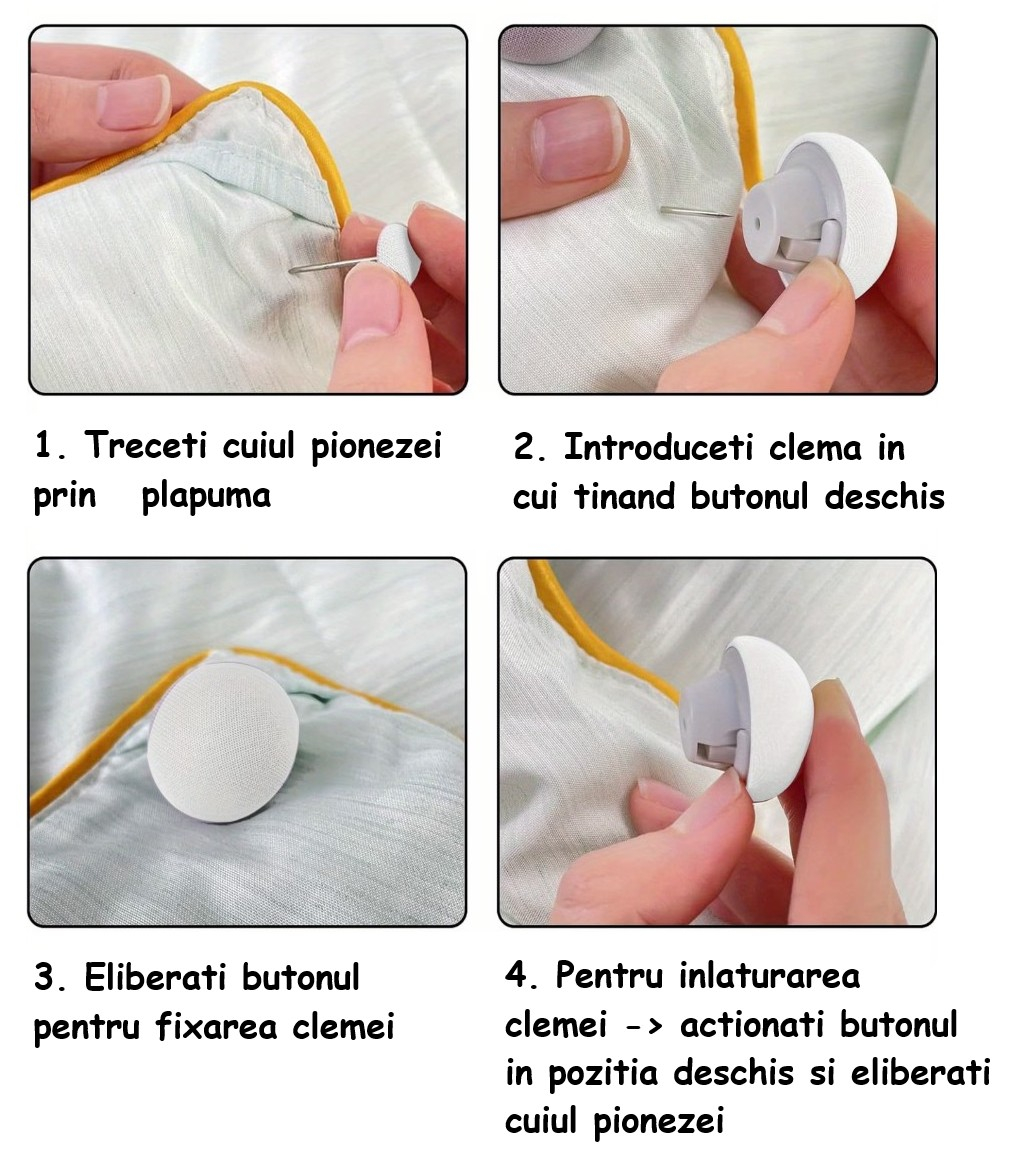 1. Treceti cuiul pionezei prin plapuma

2. Introduceti clema in cui tinand butonul deschis

3. Eliberati butonul pentru fixarea clemei

4. Pentru inlaturarea clemei -> actionati butonul in pozitia deschis si eliberati cuiul pionezei