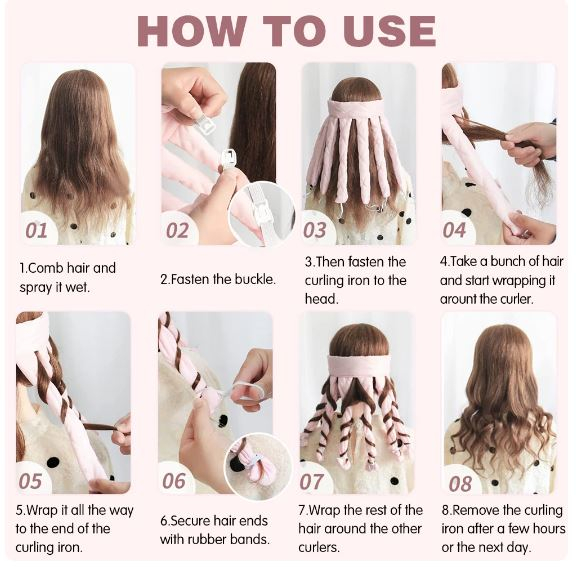 HOW TO USE

01

1.Comb hair and spray it wet.

02

2.Fasten the buckle.

03

3.Then fasten the curling iron to the head.

04

4.Take a bunch of hair and start wrapping it arount the curler.

05

5.Wrap it all the way to the end of the curling iron.

06

6.Secure hair ends with rubber bands.

07

7.Wrap the rest of the hair around the other curlers.

08

8.Remove the curling iron after a few hours or the next day.