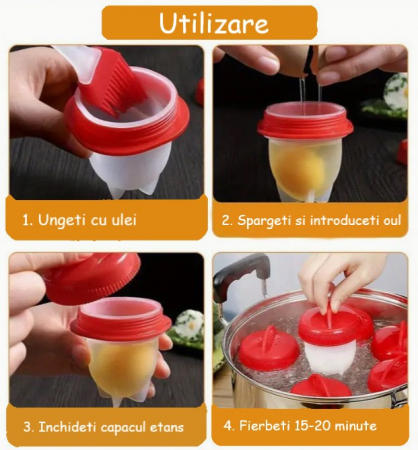 Utilizare

1. Ungeti cu ulei

2. Spargeti si introduceti oul

3. Inchideti capacul etans

4. Fierbeti 15-20 minute