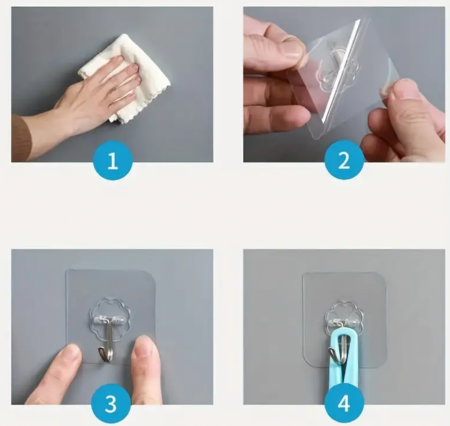 1

2

3

4