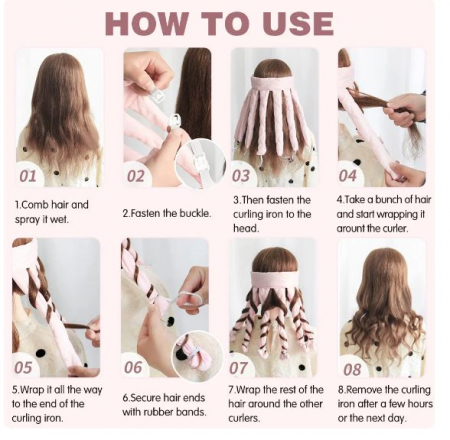 HOW TO USE

01

1.Comb hair and spray it wet.

02

2.Fasten the buckle.

03

3.Then fasten the curling iron to the head.

04

4.Take a bunch of hair and start wrapping it arount the curler.

05

5.Wrap it all the way to the end of the curling iron.

06

6.Secure hair ends with rubber bands.

07

7.Wrap the rest of the hair around the other curlers.

08

8.Remove the curling iron after a few hours or the next day.