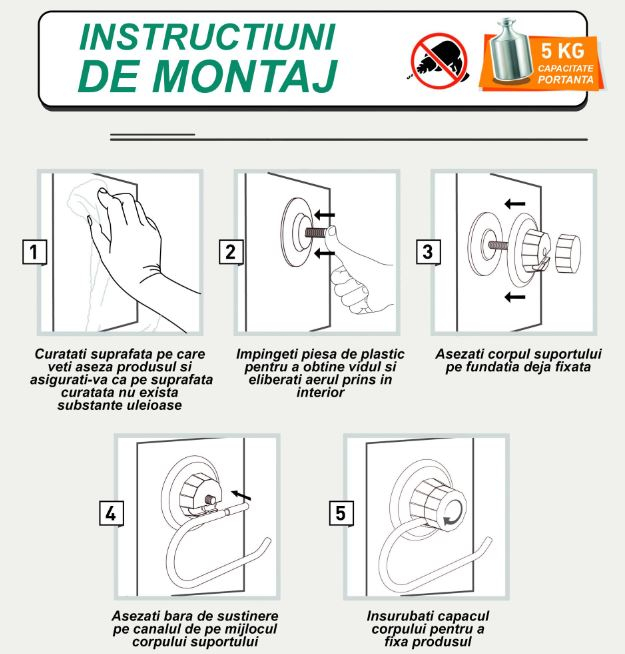 INSTRUCTIUNI DE MONTAJ

5 KG
CAPACITATE PORTANTA

1

Curatati suprafata pe care veti aseza produsul si asigurati-va ca pe suprafata curatata nu exista substante uleioase

2

Impingeti piesa de plastic pentru a obtine vidul si eliberati aerul prins in interior

3

Asezati corpul suportului pe fundatia deja fixata

4

Asezati bara de sustinere pe canalul de pe mijlocul corpului suportului

5

Insurubati capacul corpului pentru a fixa produsul