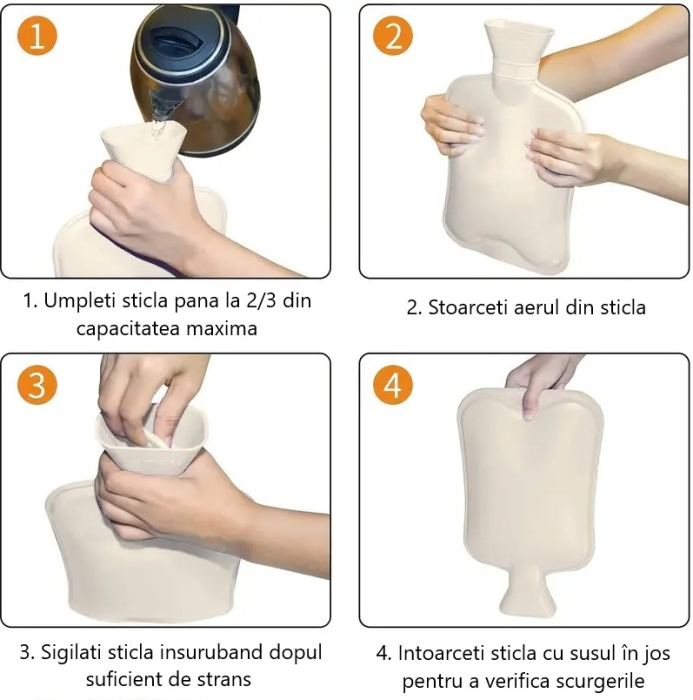 1

2

1. Umpleti sticla pana la 2/3 din capacitatea maxima

2. Stoarceti aerul din sticla

3

4

3. Sigilati sticla insuruband dopul suficient de strans

4. Intoarceti sticla cu susul în jos pentru a verifica scurgerile