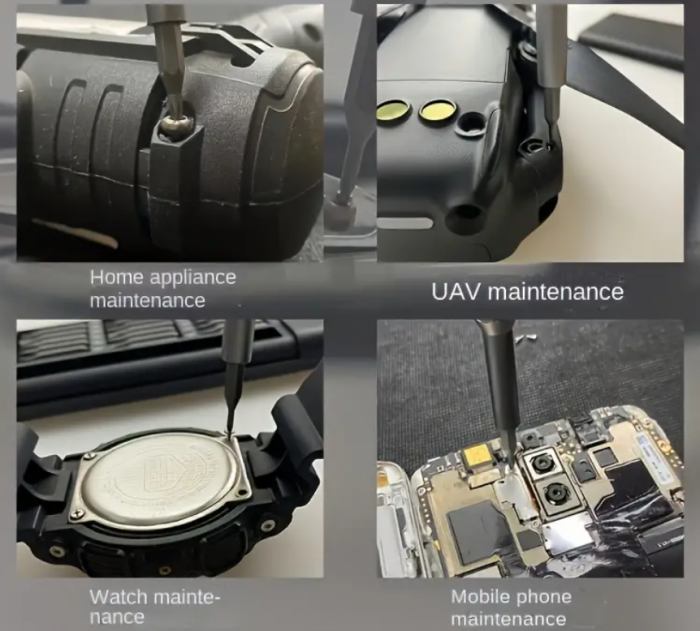 Home appliance maintenance

UAV maintenance

Watch maintenance

Mobile phone maintenance