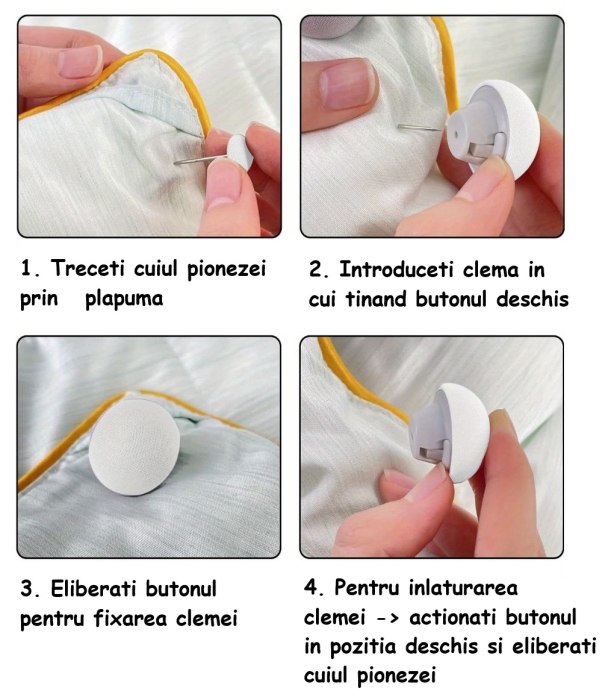 1. Treceti cuiul pionezei prin plapuma

2. Introduceti clema in cui tinand butonul deschis

3. Eliberati butonul pentru fixarea clemei

4. Pentru inlaturarea clemei -> actionati butonul in pozitia deschis si eliberati cuiul pionezei