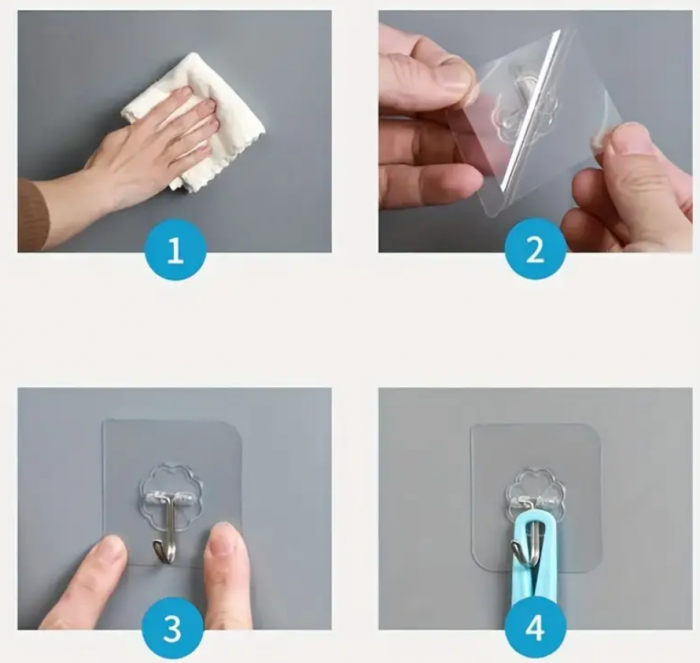 1

2

3

4