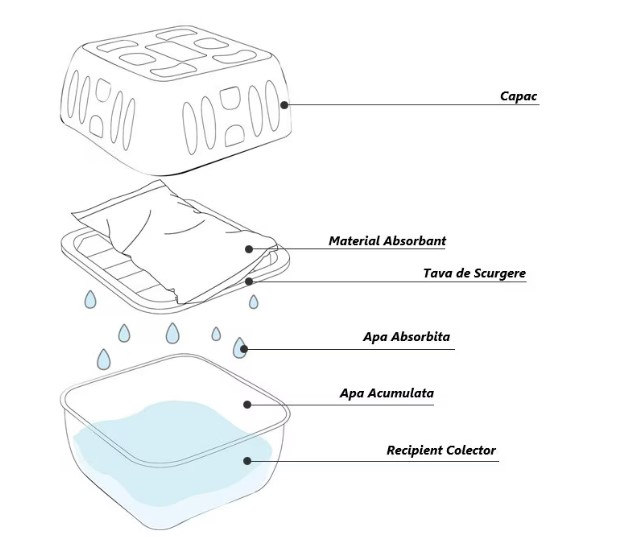 Capac

Material Absorbant

Tava de Scurgere

Apa Absorbita

Apa Acumulata

Recipient Colector