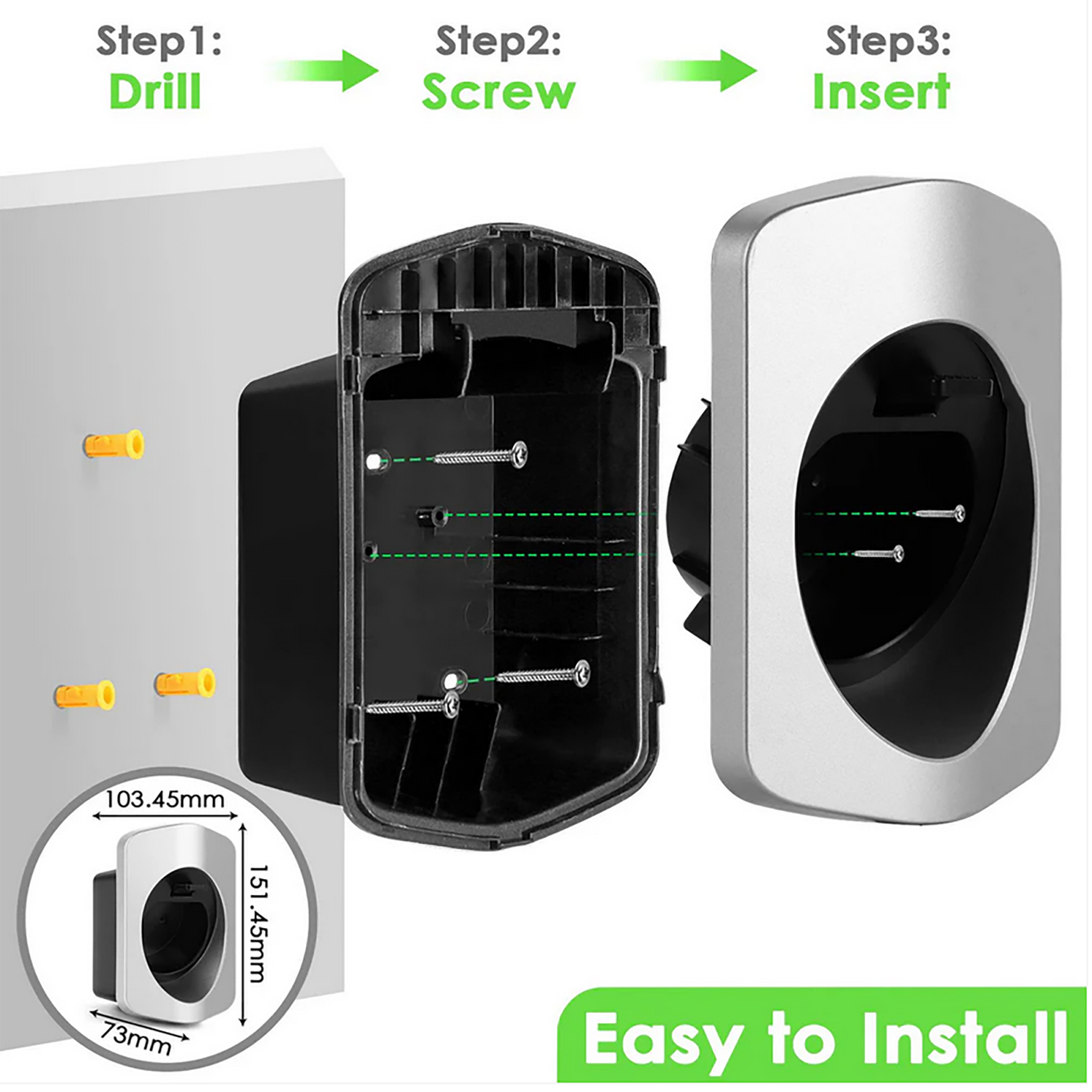 Step1:
Drill

Step2:
Screw

Step3:
Insert

103.45mm

151.45mm

73mm

Easy to Install