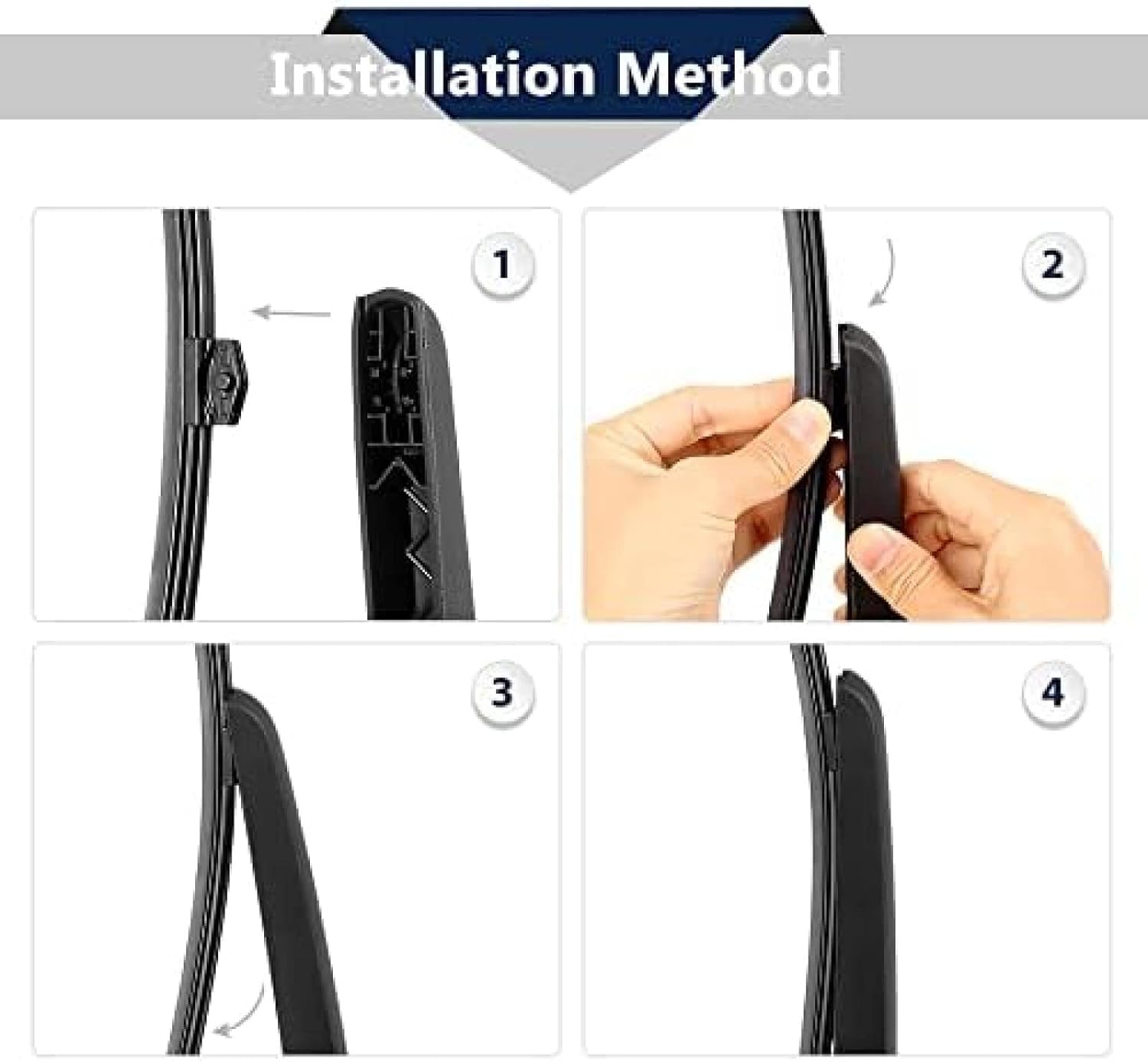 Installation Method

1

2

3

4