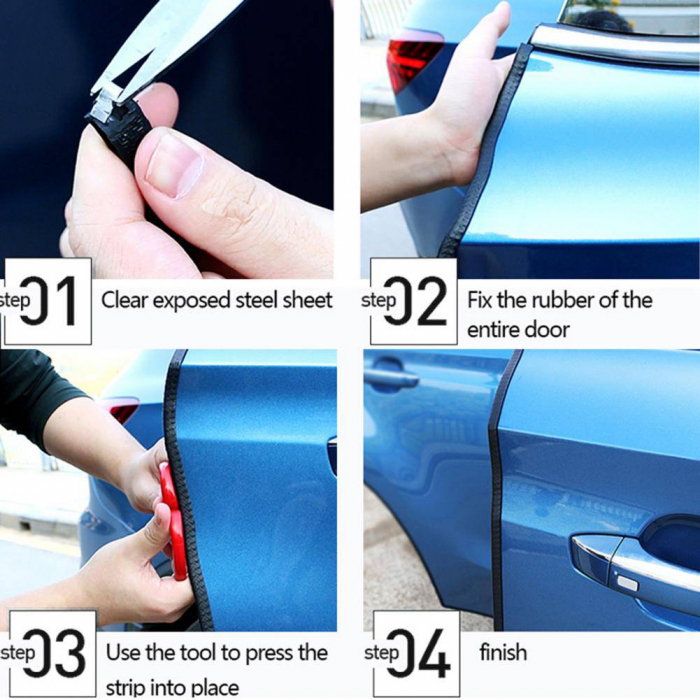 step 01 Clear exposed steel sheet

step 02 Fix the rubber of the entire door

step 03 Use the tool to press the strip into place

step 04 finish