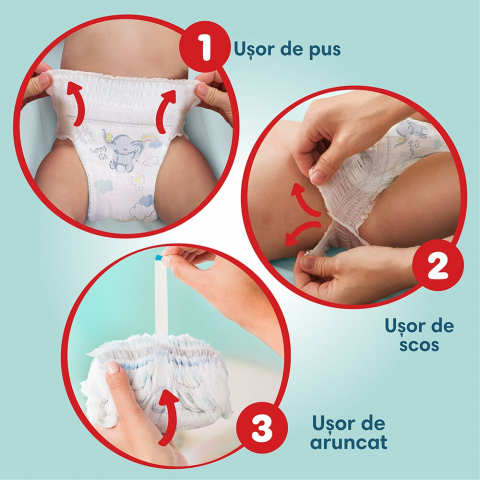 1 Ușor de pus

2 Ușor de scos

3 Ușor de aruncat