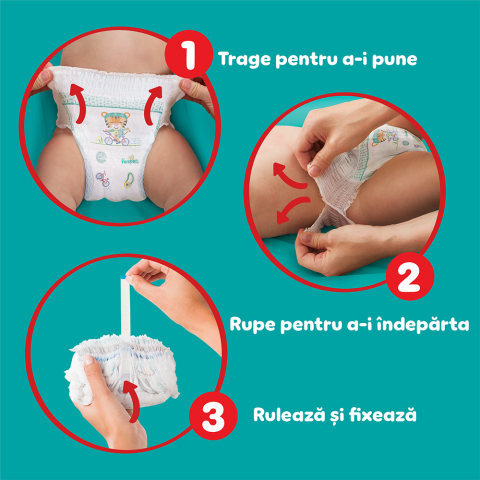 1

Trage pentru a-i pune

Pampers

2

Rupe pentru a-i îndepărta

3

Rulează și fixează