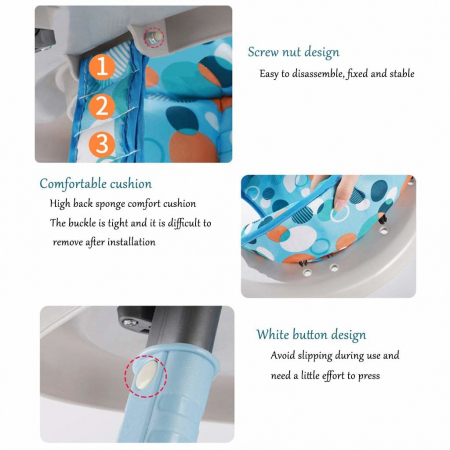 1
2
3

Screw nut design
Easy to disassemble, fixed and stable

Comfortable cushion
High back sponge comfort cushion
The buckle is tight and it is difficult to remove after installation

White button design
Avoid slipping during use and need a little effort to press