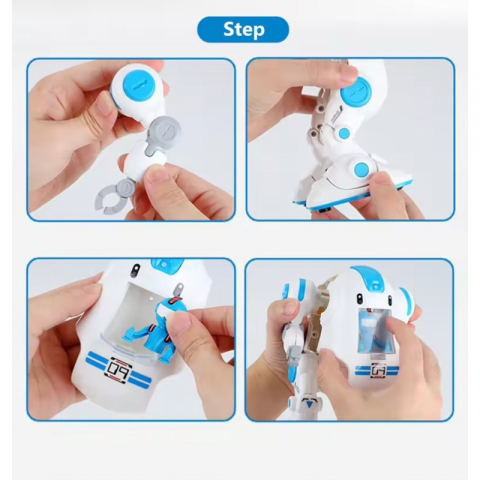 Step

09

09