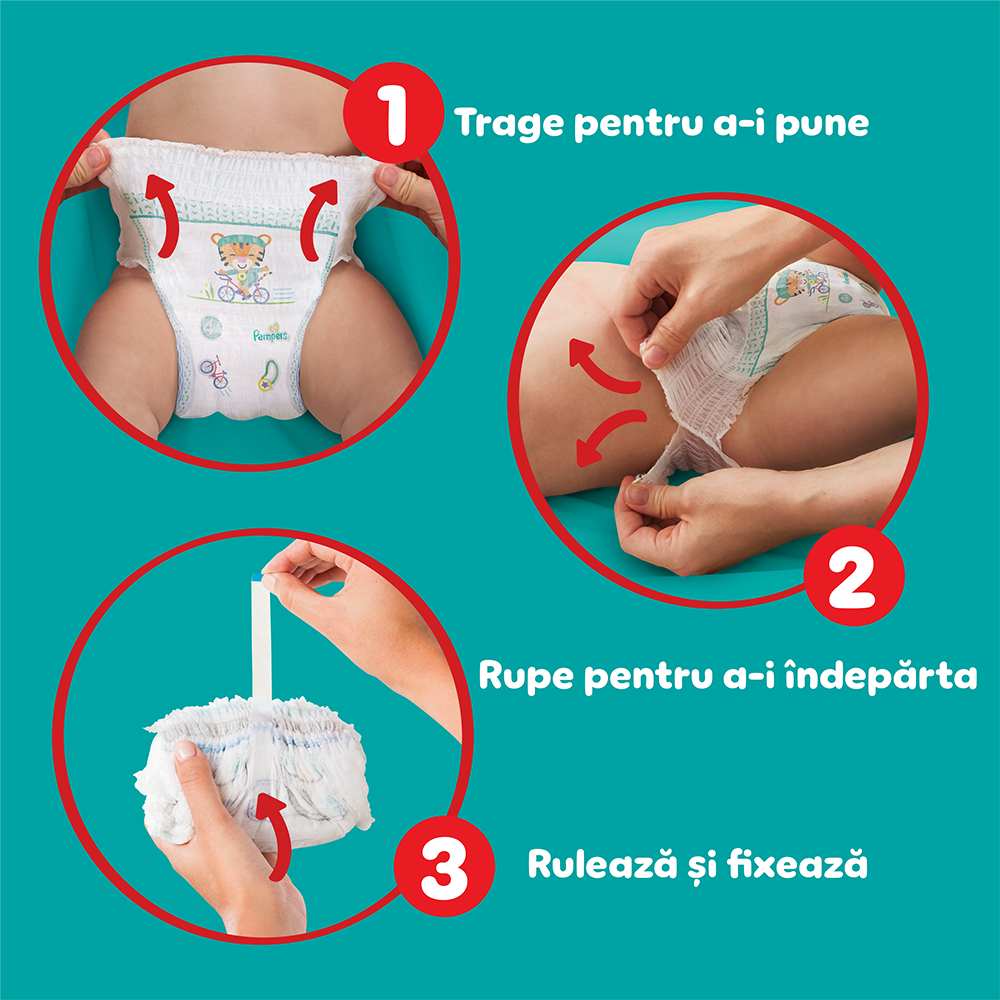 1 Trage pentru a-i pune

Pampers

2

Rupe pentru a-i îndepărta

3 Rulează și fixează