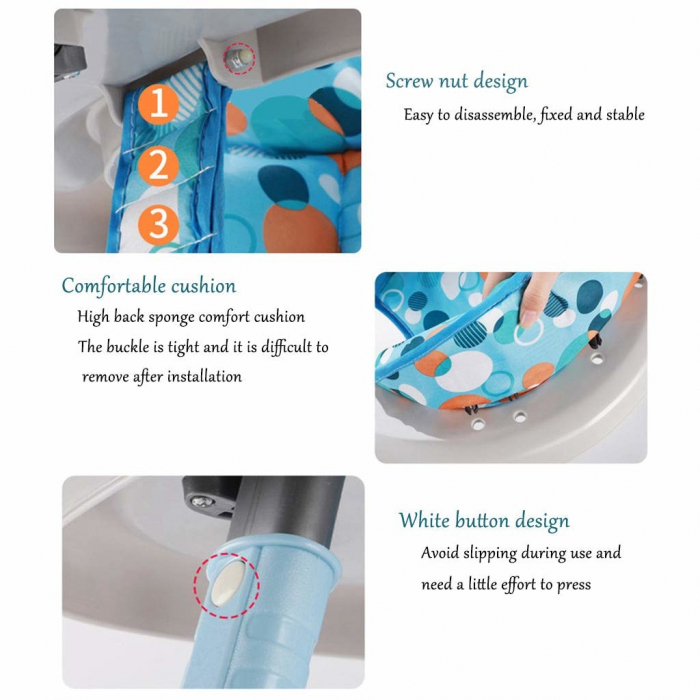 1
2
3

Screw nut design

Easy to disassemble, fixed and stable

Comfortable cushion

High back sponge comfort cushion

The buckle is tight and it is difficult to remove after installation

White button design

Avoid slipping during use and need a little effort to press