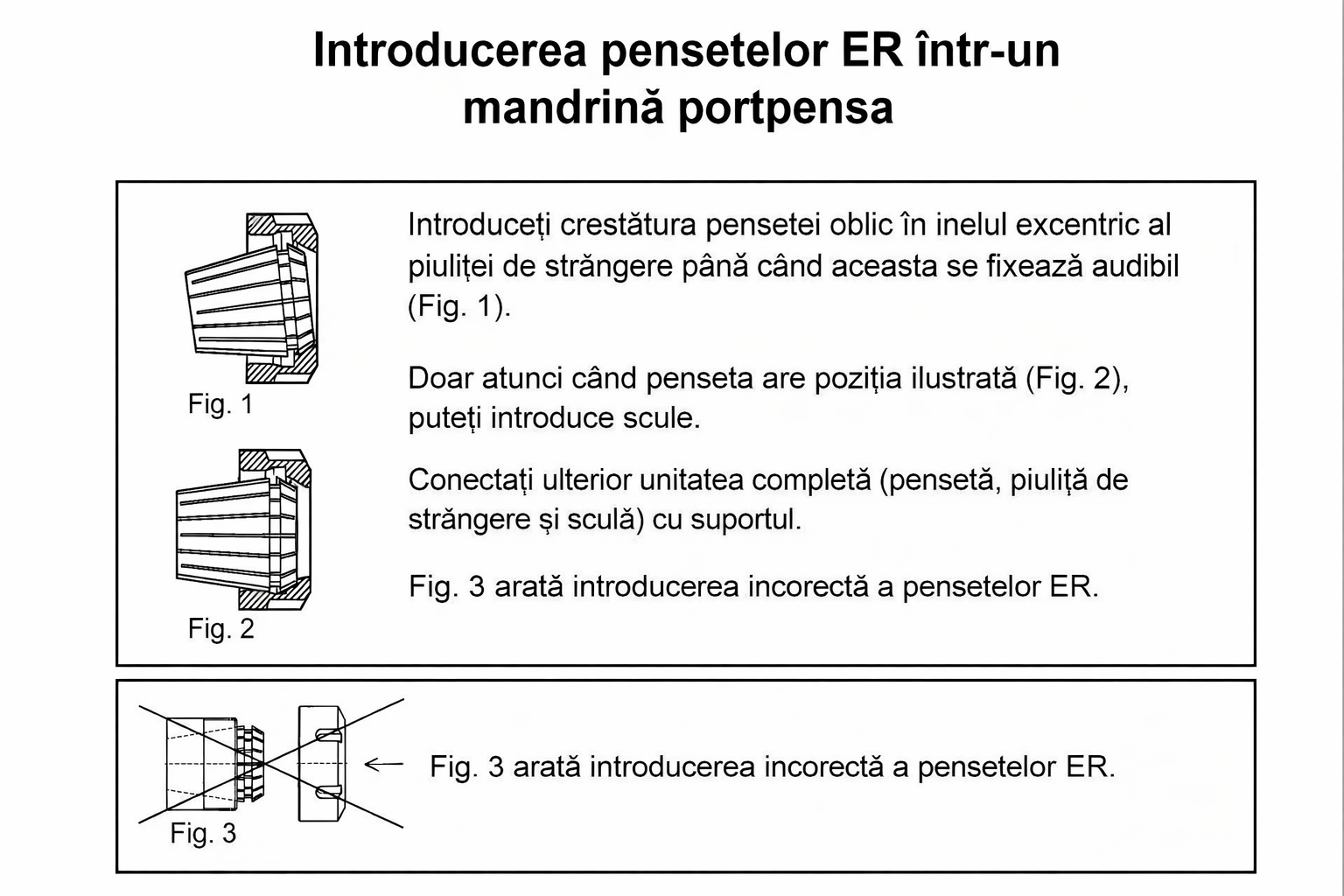 Introducerea pensetelor ER într-un mandrină portpensa

Fig. 1

Fig. 2

Introduceți crestătura pensetei oblic în inelul excentric al piuliței de strângere până când aceasta se fixează audibil (Fig. 1).

Doar atunci când penseta are poziția ilustrată (Fig. 2), puteți introduce scule.

Conectați ulterior unitatea completă (pensetă, piuliță de strângere și sculă) cu suportul.

Fig. 3 arată introducerea incorectă a pensetelor ER.

Fig. 3

Fig. 3 arată introducerea incorectă a pensetelor ER.