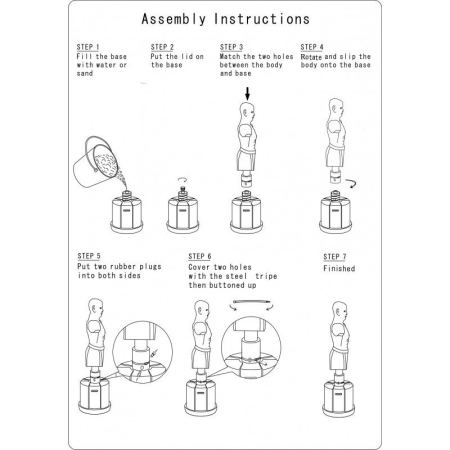 Assembly Instructions

STEP 1
Fill the base with water or sand

STEP 2
Put the lid on the base

STEP 3
Match the two holes between the body and base

STEP 4
Rotate and slip the body onto the base

STEP 5
Put two rubber plugs into both sides

STEP 6
Cover two holes with the steel tripe then buttoned up

STEP 7
Finished