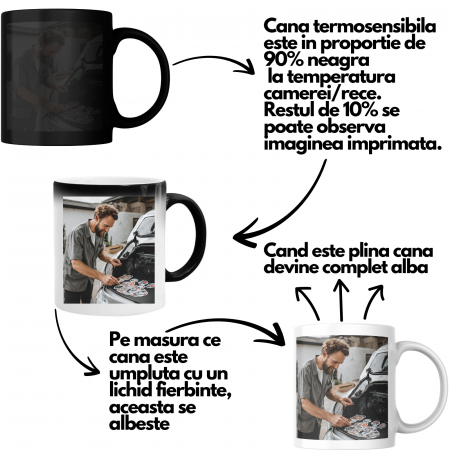 Cana termosensibila este in proportie de 90% neagra la temperatura camerei/rece. Restul de 10% se poate observa imaginea imprimata.

Cand este plina cana devine complet alba

Pe masura ce cana este umpluta cu un lichid fierbinte, aceasta se albeste