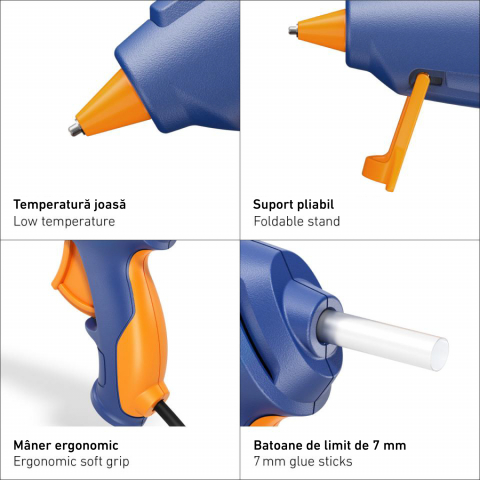 Temperatură joasă
Low temperature

Suport pliabil
Foldable stand

Mâner ergonomic
Ergonomic soft grip

Batoane de limit de 7 mm
7 mm glue sticks