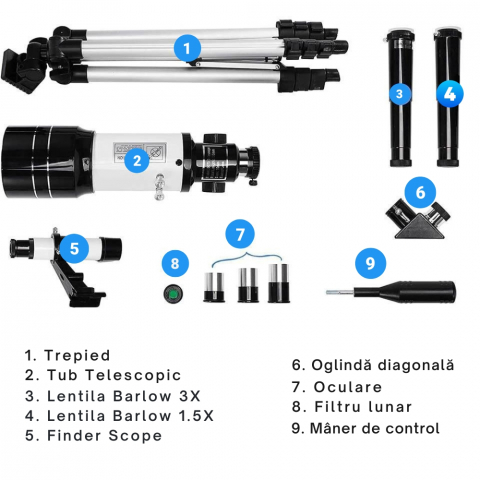 1

3

4

2

6

5

7

8

9

1. Trepied
2. Tub Telescopic
3. Lentila Barlow 3X
4. Lentila Barlow 1.5X
5. Finder Scope

6. Oglindă diagonală
7. Oculare
8. Filtru lunar
9. Mâner de control